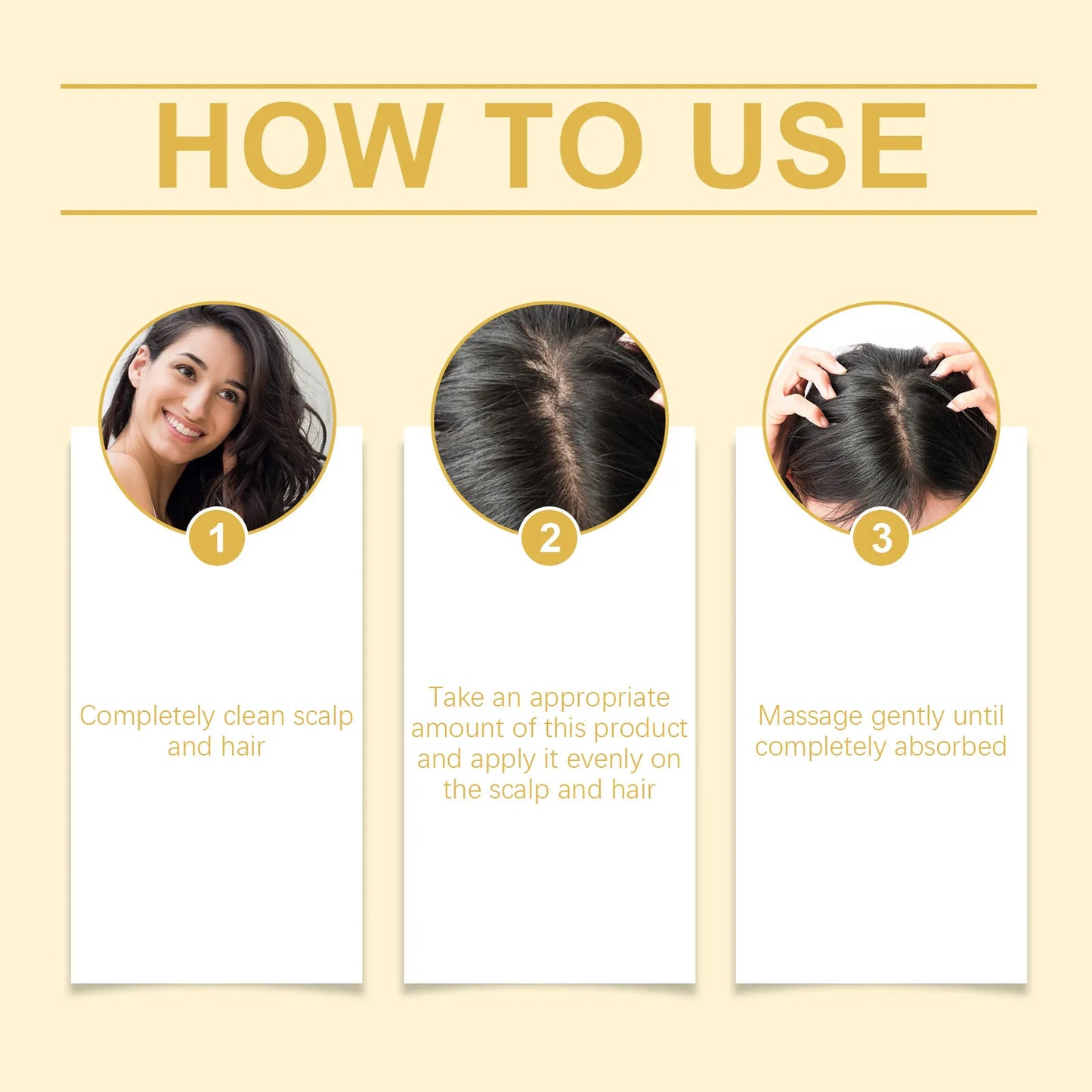 HOW TO USE

1

Completely clean scalp and hair

2

Take an appropriate amount of this product and apply it evenly on the scalp and hair

3

Massage gently until completely absorbed