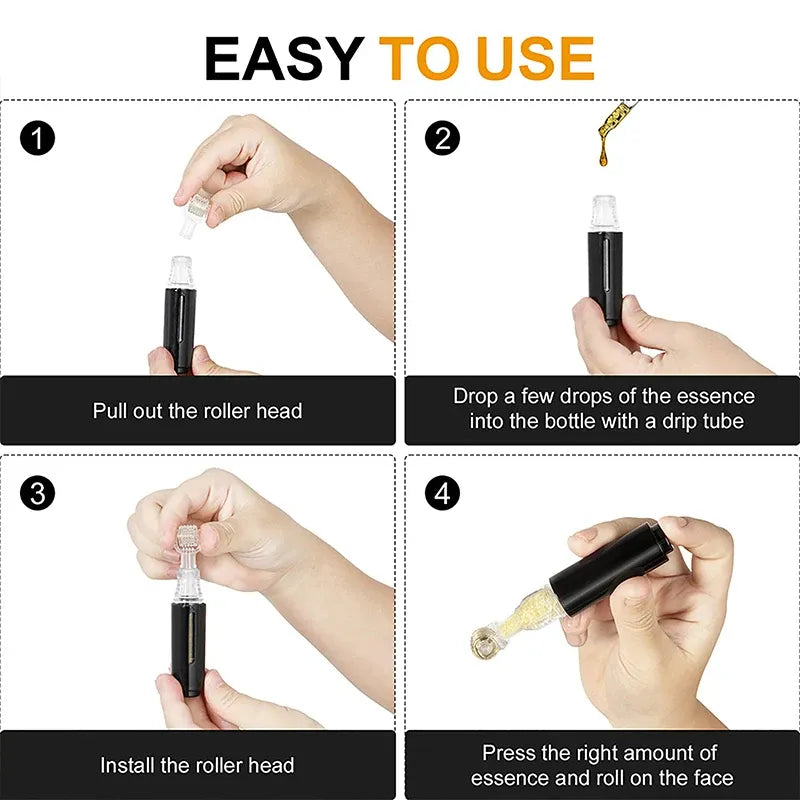 EASY TO USE

1

Pull out the roller head

2

Drop a few drops of the essence into the bottle with a drip tube

3

Install the roller head

4

Press the right amount of essence and roll on the face